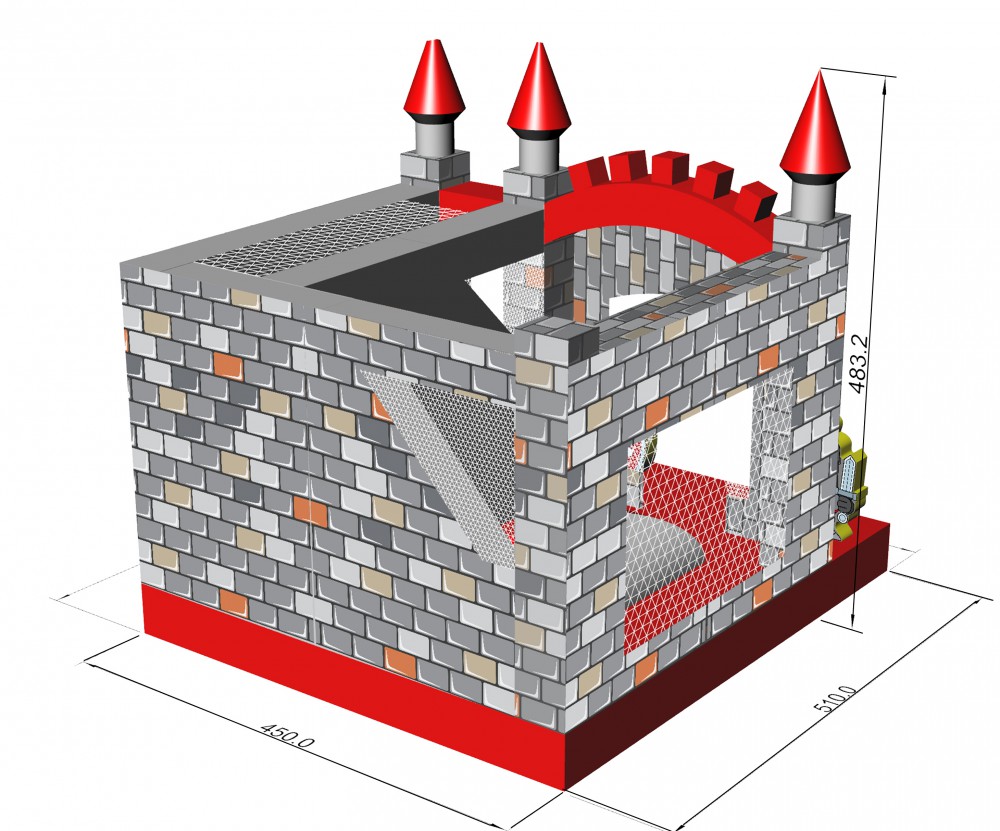 483.2

450.0

510.0